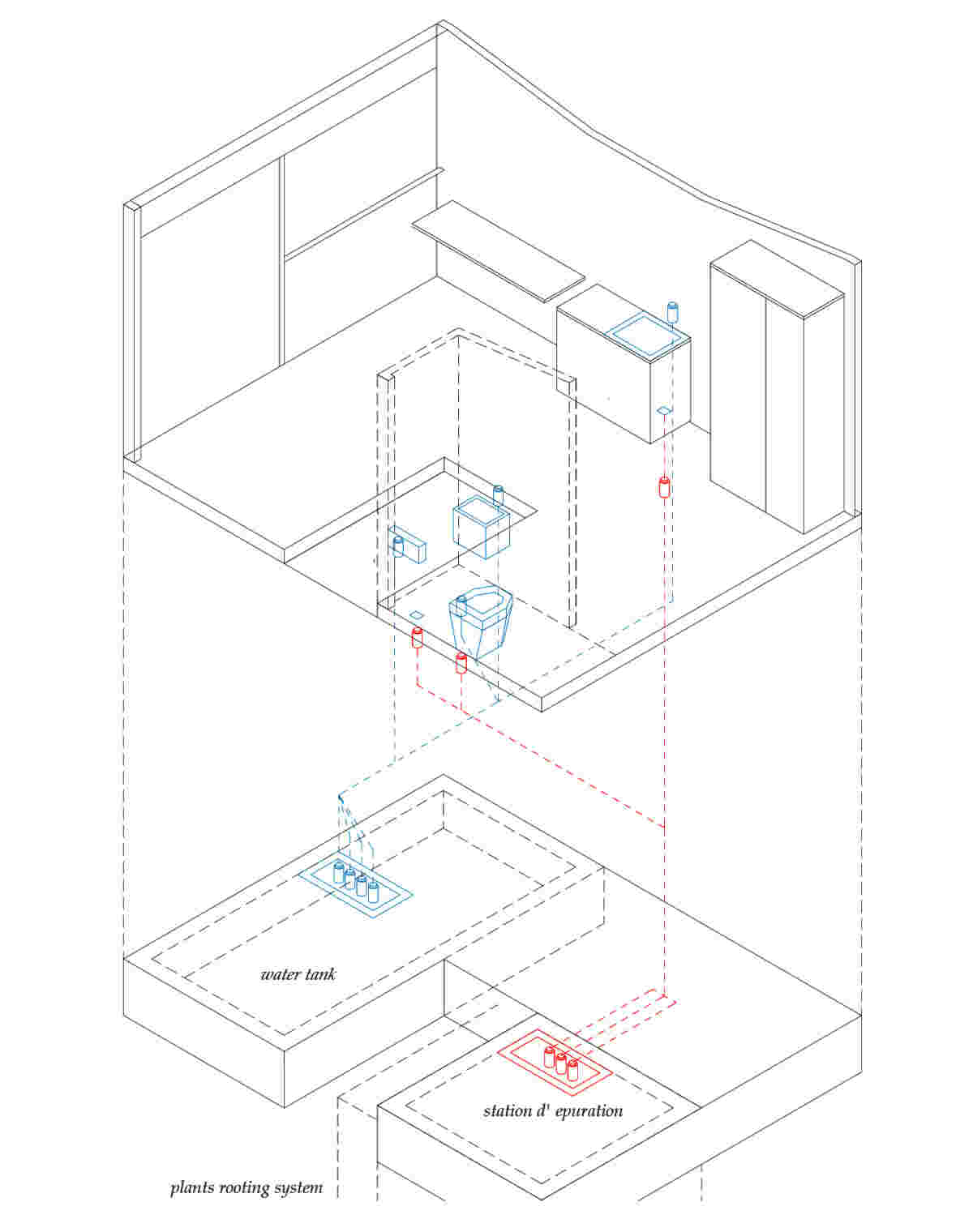 water tank

station d' epuration

plants rooting system